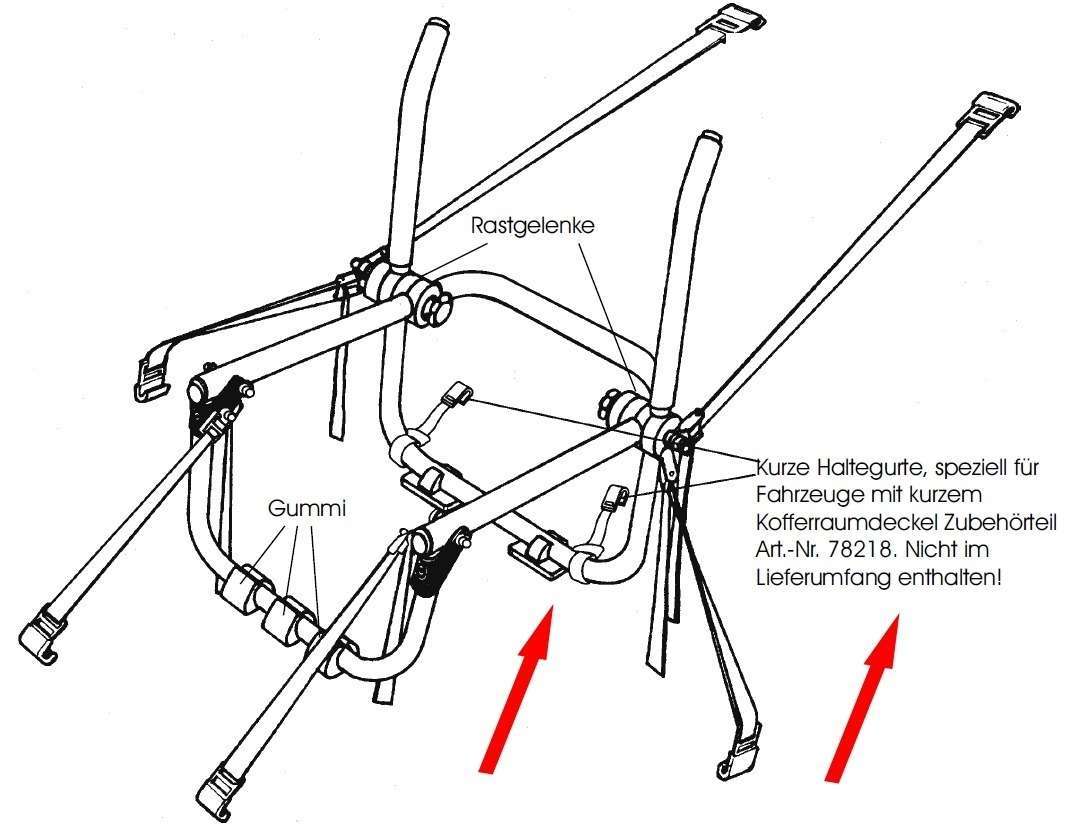 Rastgelenke

Gummi

Kurze Haltegurte, speziell für Fahrzeuge mit kurzem Kofferraumdeckel Zubehörteil Art.-Nr. 78218. Nicht im Lieferumfang enthalten!